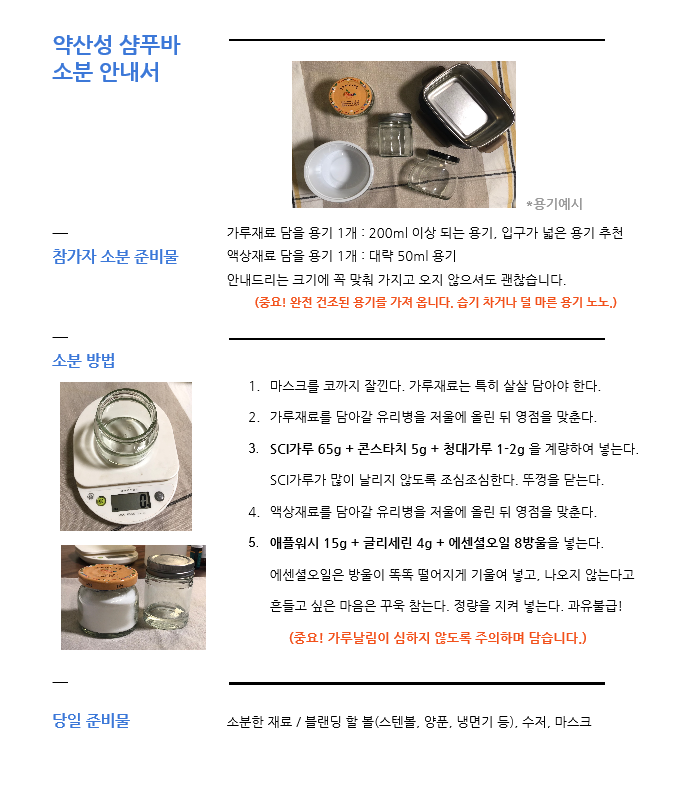 약산성 샴푸바
소분 안내서

*용기예시

참가자 소분 준비물

가루재료 담을 용기 1개 : 200ml 이상 되는 용기, 입구가 넓은 용기 추천
액상재료 담을 용기 1개 : 대략 50ml 용기
안내드리는 크기에 꼭 맞춰 가지고 오지 않으셔도 괜찮습니다.
(중요! 완전 건조된 용기를 가져 옵니다. 습기 차거나 덜 마른 용기 노노.)

소분 방법

1. 마스크를 코까지 잘낀다. 가루재료는 특히 살살 담아야 한다.
2. 가루재료를 담아갈 유리병을 저울에 올린 뒤 영점을 맞춘다.
3. SCI가루 65g + 콘스타치 5g + 청대가루 1-2g 을 계량하여 넣는다.
SCI가루가 많이 날리지 않도록 조심조심한다. 뚜껑을 닫는다.
4. 액상재료를 담아갈 유리병을 저울에 올린 뒤 영점을 맞춘다.
5. 애플워시 15g + 글리세린 4g + 에센셜오일 8방울을 넣는다.
에센셜오일은 방울이 똑똑 떨어지게 기울여 넣고, 나오지 않는다고 흔들고 싶은 마음은 꾸욱 참는다. 정량을 지켜 넣는다. 과유불급!
(중요! 가루날림이 심하지 않도록 주의하며 담습니다.)

당일 준비물

소분한 재료 / 블랜딩 할 볼(스텐볼, 양푼, 냉면기 등), 수저, 마스크